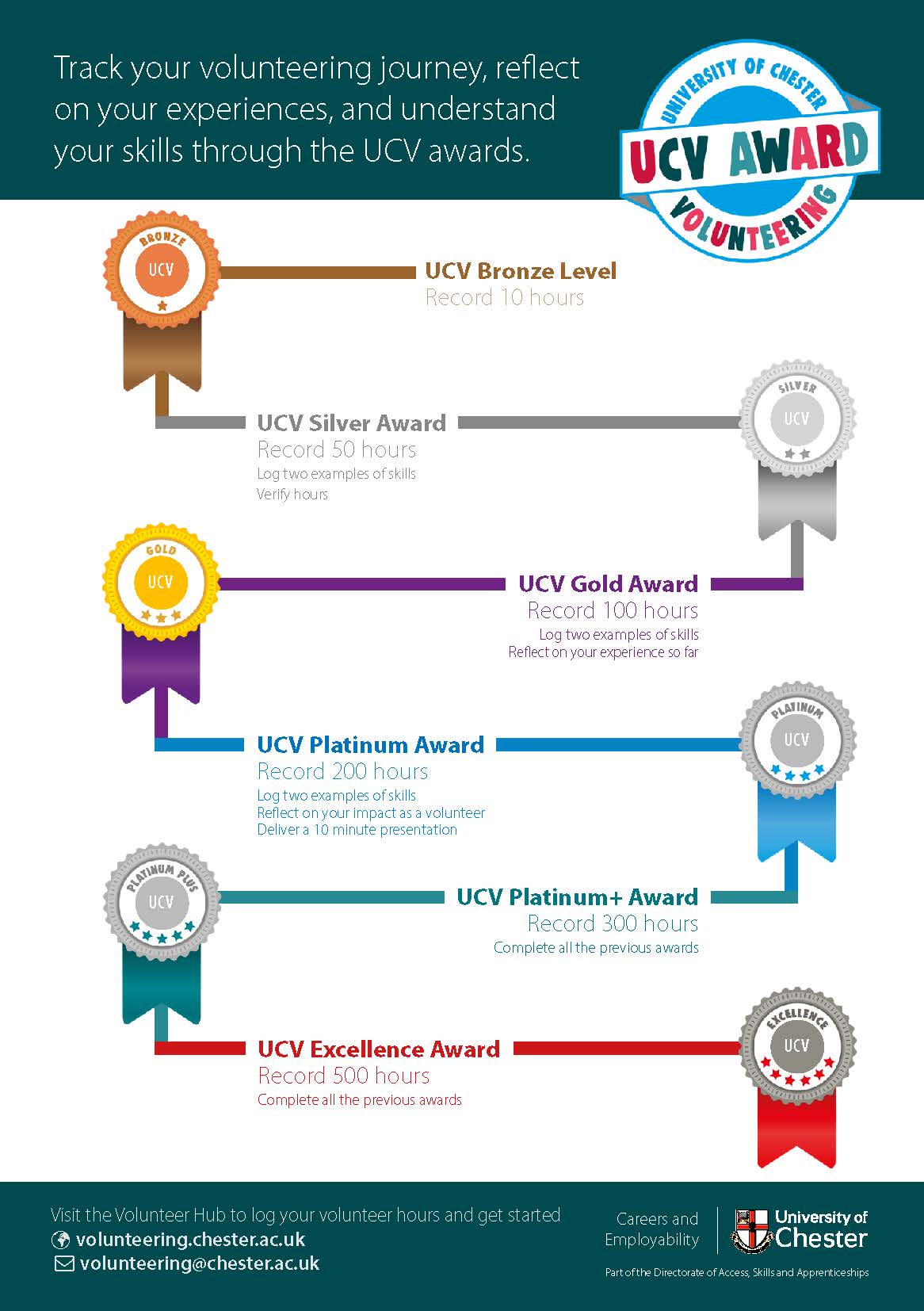 Track your volunteering journey, reflect on your experiences, and understand your skills through the UCV awards.

UNIVERSITY OF CHESTER
UCV AWARD
VOLUNTEERING

BRONZE
UCV

UCV Bronze Level
Record 10 hours

UCV Silver Award
Record 50 hours
Log two examples of skills
Verify hours

SILVER
UCV

GOLD
UCV

UCV Gold Award
Record 100 hours
Log two examples of skills
Reflect on your experience so far

UCV Platinum Award
Record 200 hours
Log two examples of skills
Reflect on your impact as a volunteer
Deliver a 10 minute presentation

PLATINUM
UCV

PLATINUM PLUS
UCV

UCV Platinum+ Award
Record 300 hours
Complete all the previous awards

UCV Excellence Award
Record 500 hours
Complete all the previous awards

EXCELLENCE
UCV

Visit the Volunteer Hub to log your volunteer hours and get started
volunteering.chester.ac.uk
volunteering@chester.ac.uk

Careers and Employability

University of Chester

Part of the Directorate of Access, Skills and Apprenticeships